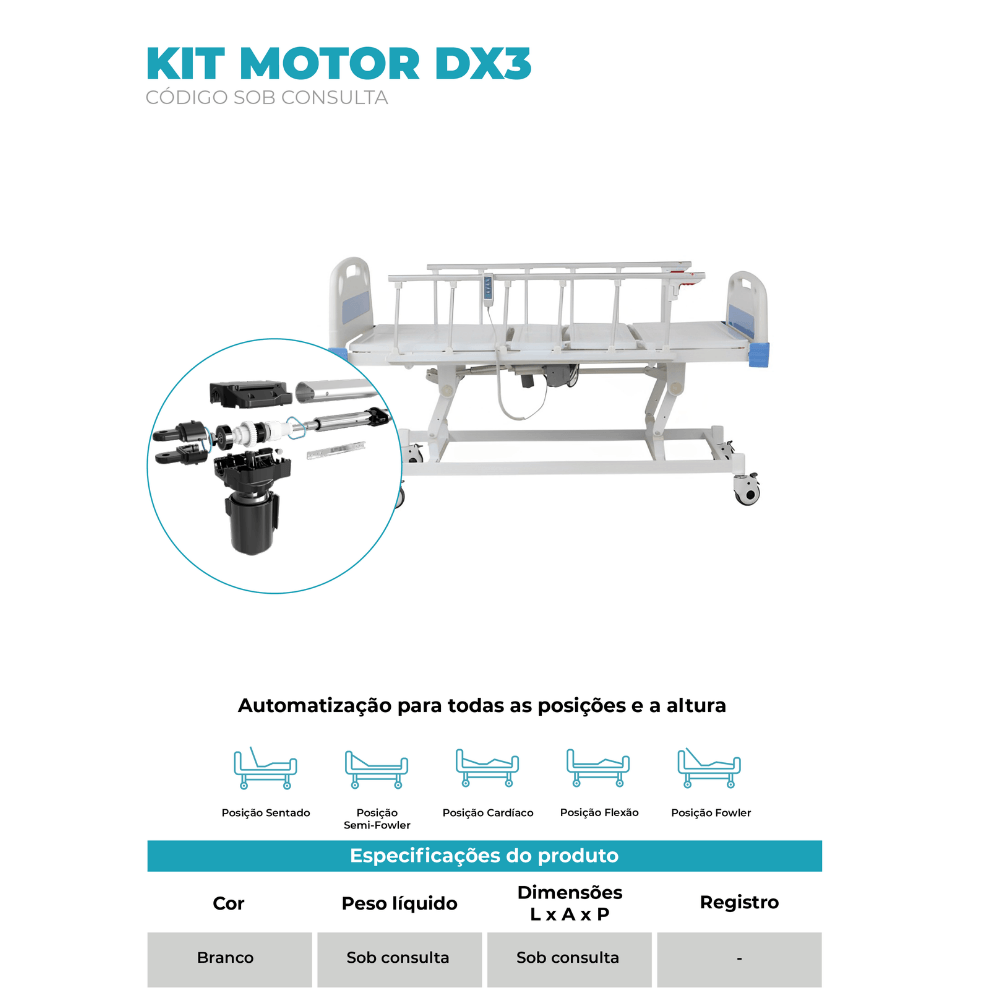 KIT MOTOR DX3
CÓDIGO SOB CONSULTA

Automatização para todas as posições e a altura

Posição Sentado
Posição Semi-Fowler
Posição Cardíaco
Posição Flexão
Posição Fowler

Especificações do produto

| Cor | Peso líquido | Dimensões L x A x P | Registro |
|---|---|---|---|
| Branco | Sob consulta | Sob consulta | - |